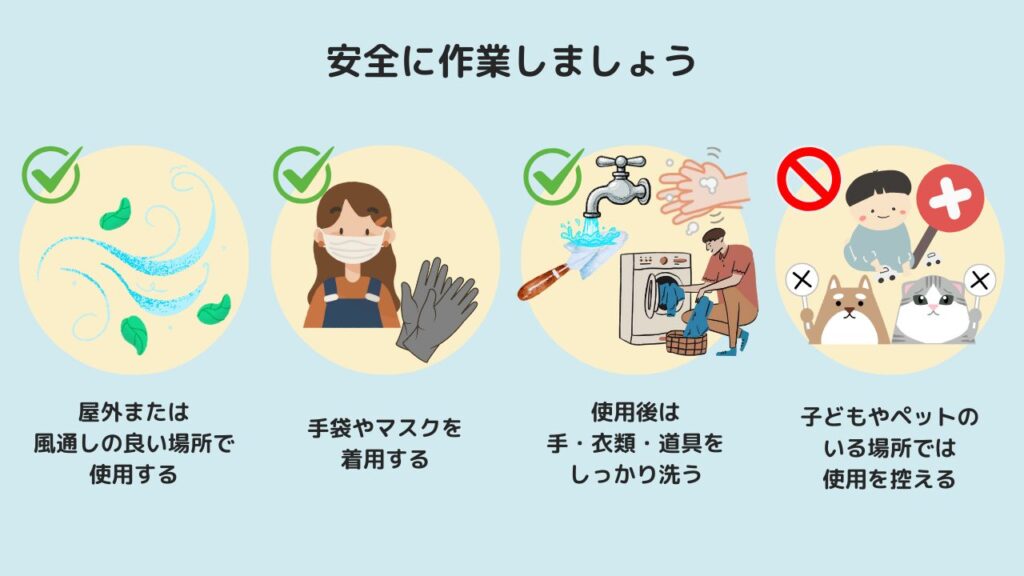 安全に作業しましょう

屋外または
風通しの良い場所で
使用する

手袋やマスクを
着用する

使用後は
手・衣類・道具を
しっかり洗う

子どもやペットの
いる場所では
使用を控える